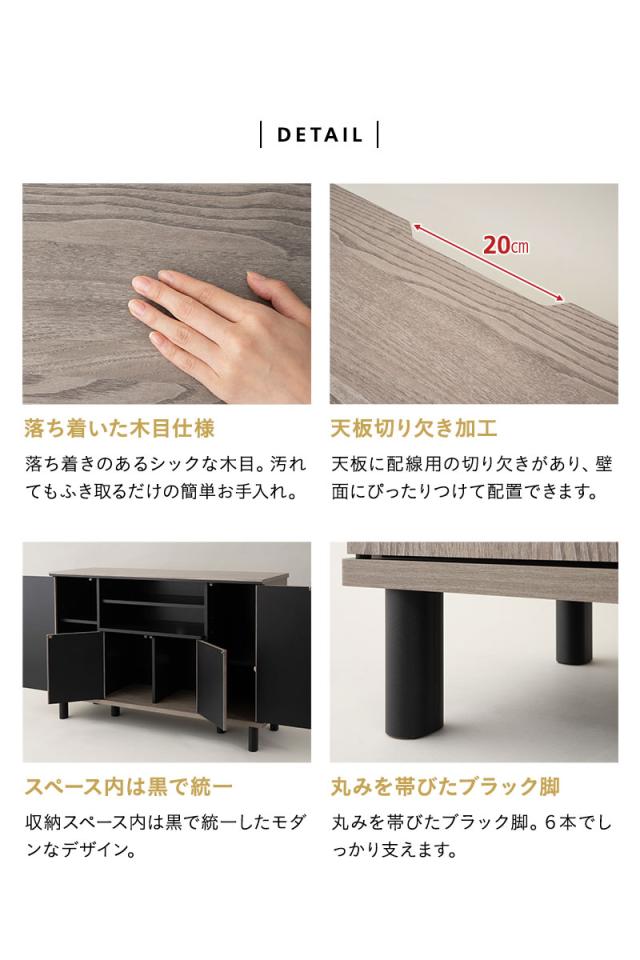 DETAIL

20㎝

落ち着いた木目仕様

落ち着きのあるシックな木目。汚れてもふき取るだけの簡単お手入れ。

天板切り欠き加工

天板に配線用の切り欠きがあり、壁面にぴったりつけて配置できます。

スペース内は黒で統一

収納スペース内は黒で統一したモダンなデザイン。

丸みを帯びたブラック脚

丸みを帯びたブラック脚。6本でしっかり支えます。