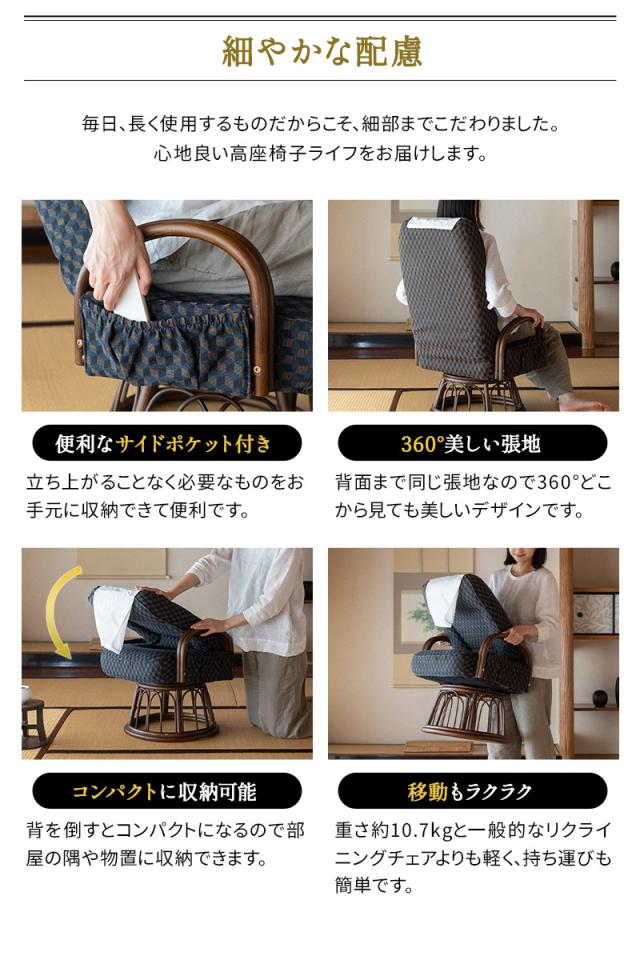 細やかな配慮

毎日、長く使用するものだからこそ、細部までこだわりました。
心地良い高座椅子ライフをお届けします。

便利なサイドポケット付き

立ち上がることなく必要なものをお手元に収納できて便利です。

360°美しい張地

背面まで同じ張地なので360°どこから見ても美しいデザインです。

コンパクトに収納可能

背を倒すとコンパクトになるので部屋の隅や物置に収納できます。

移動もラクラク

重さ約10.7kgと一般的なリクライニングチェアよりも軽く、持ち運びも簡単です。