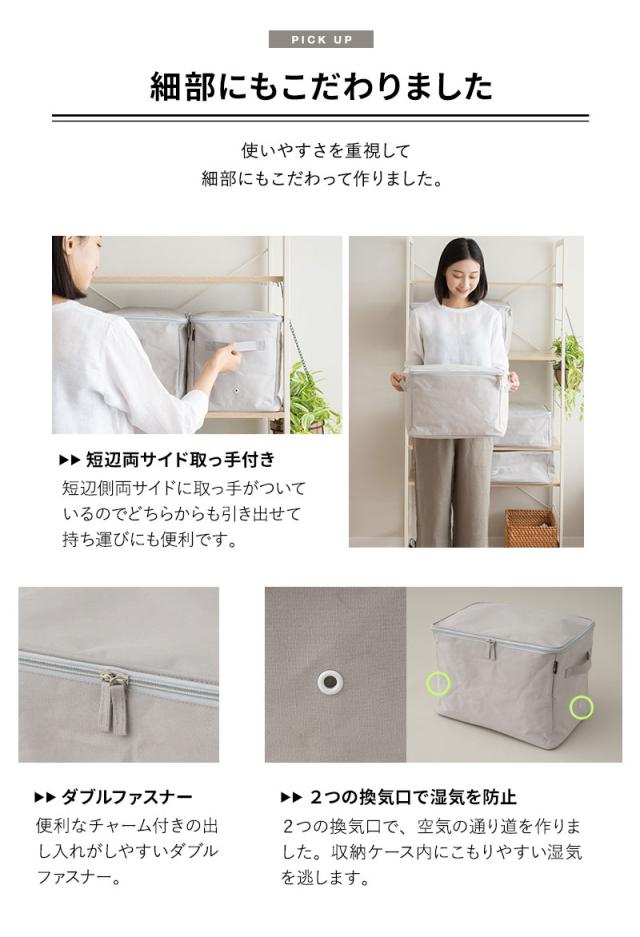 PICK UP

細部にもこだわりました

使いやすさを重視して
細部にもこだわって作りました。

▶▶ 短辺両サイド取っ手付き
短辺側両サイドに取っ手がついているのでどちらからも引き出せて持ち運びにも便利です。

▶▶ ダブルファスナー
便利なチャーム付きの出し入れがしやすいダブルファスナー。

▶▶ 2つの換気口で湿気を防止
2つの換気口で、空気の通り道を作りました。収納ケース内にこもりやすい湿気を逃します。