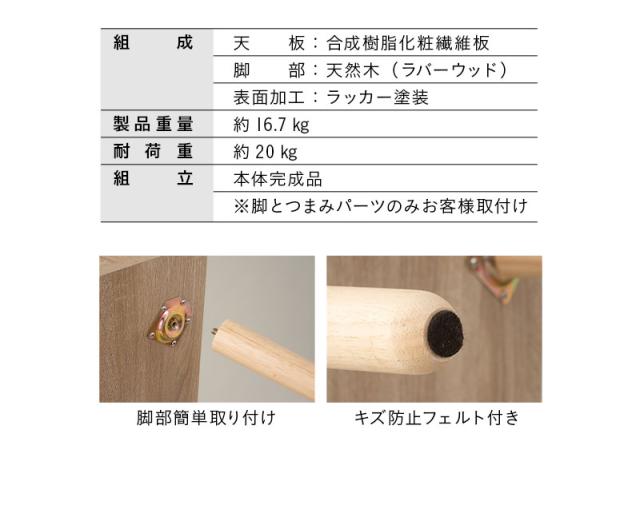 | 組　　成 | 天　　板：合成樹脂化粧繊維板 |
|---|---|
| | 脚　　部：天然木（ラバーウッド） |
| | 表面加工：ラッカー塗装 |
| 製品重量 | 約 16.7 kg |
| 耐 荷 重 | 約 20 kg |
| 組　　立 | 本体完成品 |
| | ※脚とつまみパーツのみお客様取付け |

脚部簡単取り付け

キズ防止フェルト付き