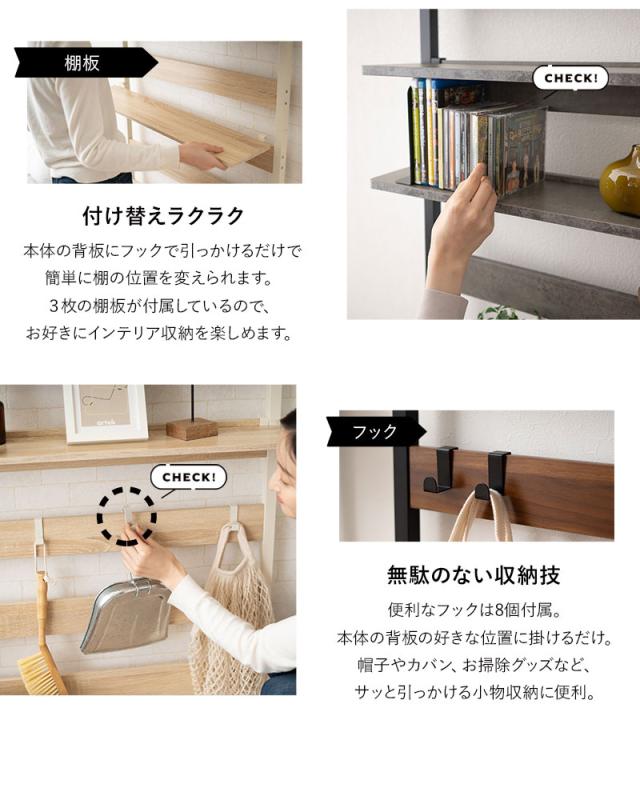 棚板

CHECK!

付け替えラクラク

本体の背板にフックで引っかけるだけで
簡単に棚の位置を変えられます。
３枚の棚板が付属しているので、
お好きにインテリア収納を楽しめます。

CHECK!

フック

無駄のない収納技

便利なフックは8個付属。
本体の背板の好きな位置に掛けるだけ。
帽子やカバン、お掃除グッズなど、
サッと引っかける小物収納に便利。