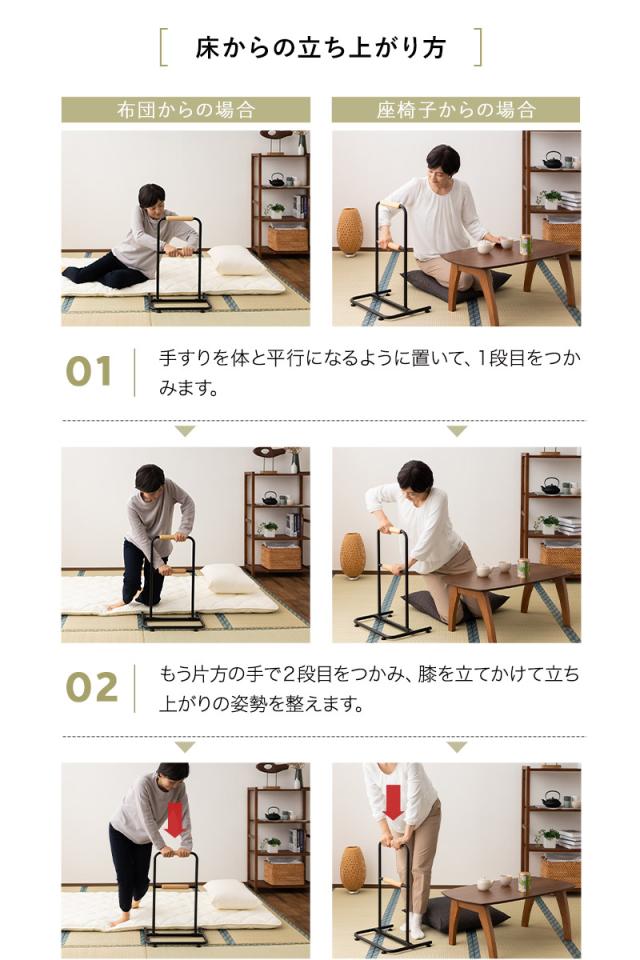 床からの立ち上がり方

布団からの場合

座椅子からの場合

01 手すりを体と平行になるように置いて、1段目をつかみます。

02 もう片方の手で2段目をつかみ、膝を立てかけて立ち上がりの姿勢を整えます。