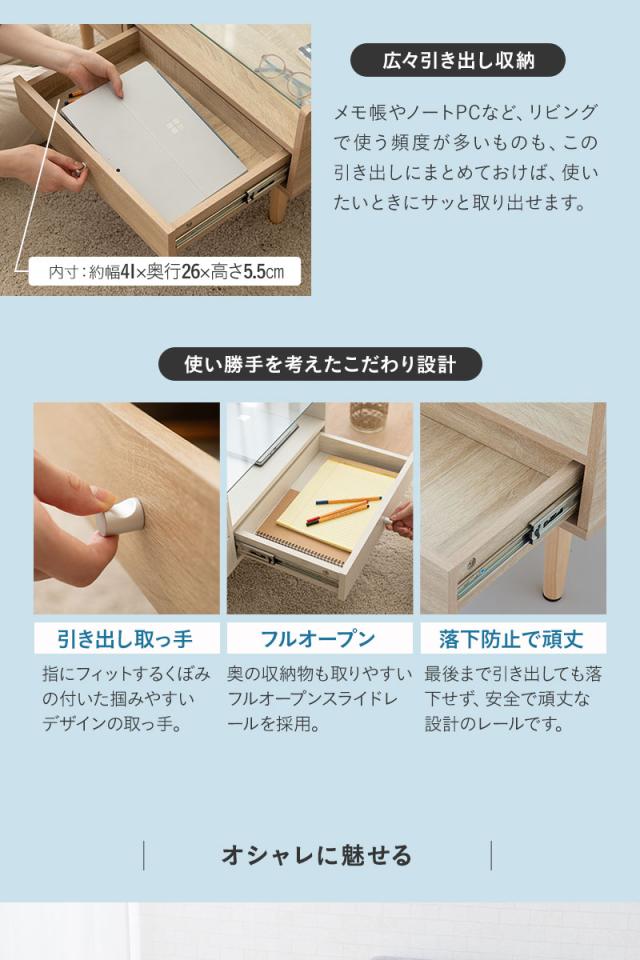 広々引き出し収納

メモ帳やノートPCなど、リビングで使う頻度が多いものも、この引き出しにまとめておけば、使いたいときにサッと取り出せます。

内寸：約幅41×奥行26×高さ5.5cm

使い勝手を考えたこだわり設計

引き出し取っ手

指にフィットするくぼみの付いた掴みやすいデザインの取っ手。

フルオープン

奥の収納物も取りやすいフルオープンスライドレールを採用。

落下防止で頑丈

最後まで引き出しても落下せず、安全で頑丈な設計のレールです。

オシャレに魅せる