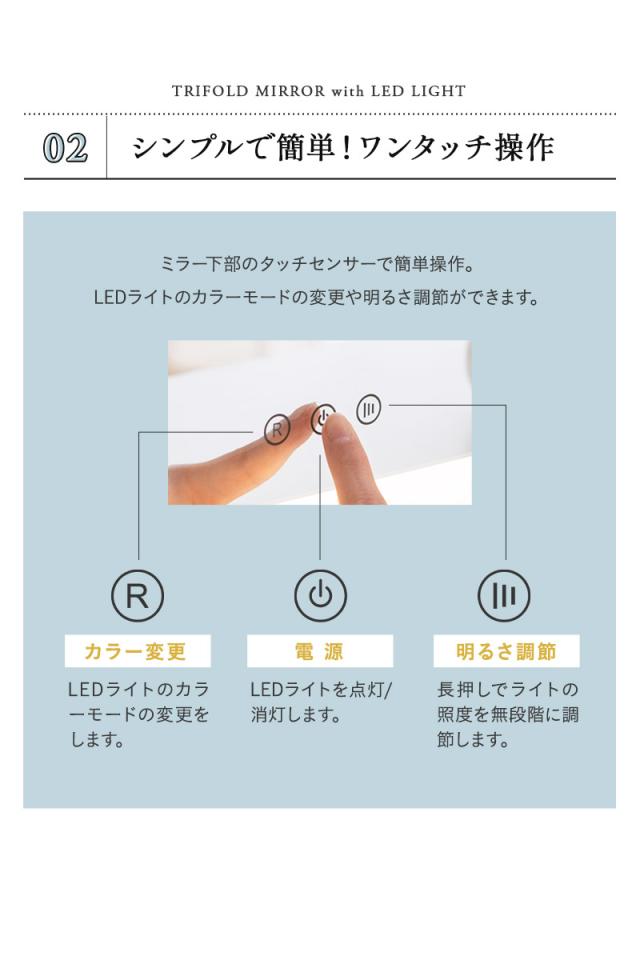 TRIFOLD MIRROR with LED LIGHT

02 シンプルで簡単!ワンタッチ操作

ミラー下部のタッチセンサーで簡単操作。
LEDライトのカラーモードの変更や明るさ調節ができます。

R

R

カラー変更

LEDライトのカラーモードの変更をします。

電 源

LEDライトを点灯/消灯します。

明るさ調節

長押しでライトの照度を無段階に調節します。