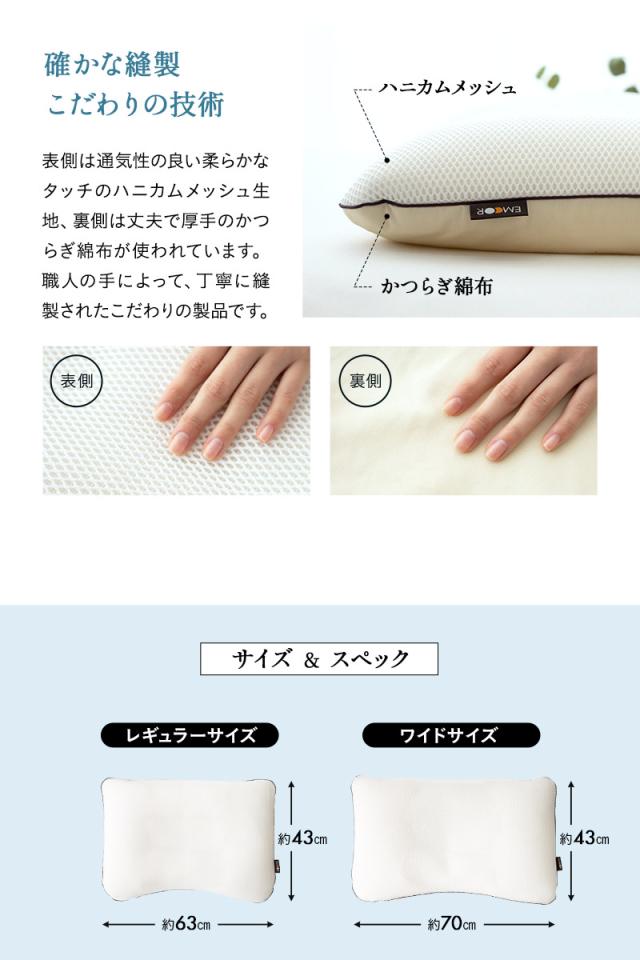 確かな縫製
こだわりの技術

表側は通気性の良い柔らかなタッチのハニカムメッシュ生地、裏側は丈夫で厚手のかつらぎ綿布が使われています。職人の手によって、丁寧に縫製されたこだわりの製品です。

ハニカムメッシュ

EMOOR

かつらぎ綿布

表側

裏側

サイズ & スペック

レギュラーサイズ

約43cm

約63cm

ワイドサイズ

約43cm

約70cm