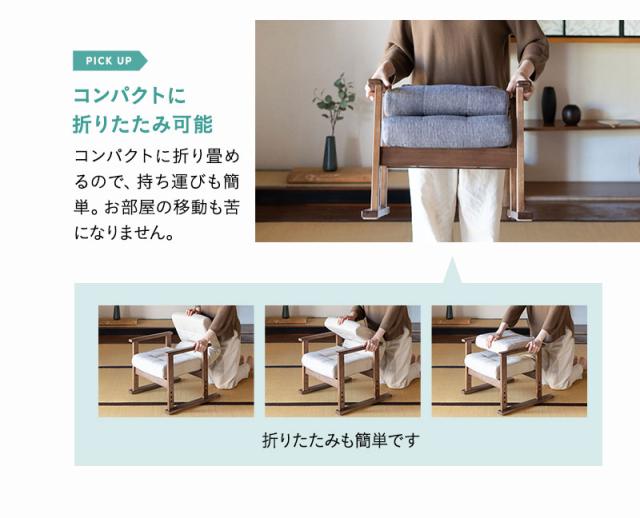 PICK UP

コンパクトに
折りたたみ可能

コンパクトに折り畳めるので、持ち運びも簡単。お部屋の移動も苦になりません。

折りたたみも簡単です