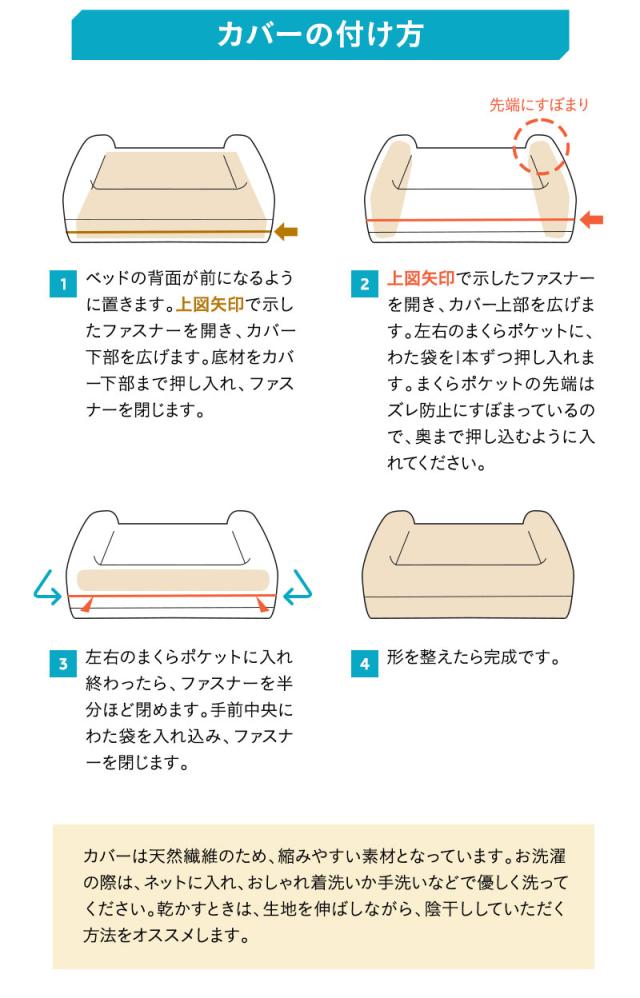 カバーの付け方

先端にすぼまり

1 ベッドの背面が前になるように置きます。上図矢印で示したファスナーを開き、カバー下部を広げます。底材をカバー下部まで押し入れ、ファスナーを閉じます。

2 上図矢印で示したファスナーを開き、カバー上部を広げます。左右のまくらポケットに、わた袋を1本ずつ押し入れます。まくらポケットの先端はズレ防止にすぼまっているので、奥まで押し込むように入れてください。

3 左右のまくらポケットに入れ終わったら、ファスナーを半分ほど閉めます。手前中央にわた袋を入れ込み、ファスナーを閉じます。

4 形を整えたら完成です。

カバーは天然繊維のため、縮みやすい素材となっています。お洗濯の際は、ネットに入れ、おしゃれ着洗いか手洗いなどで優しく洗ってください。乾かすときは、生地を伸ばしながら、陰干ししていただく方法をオススメします。