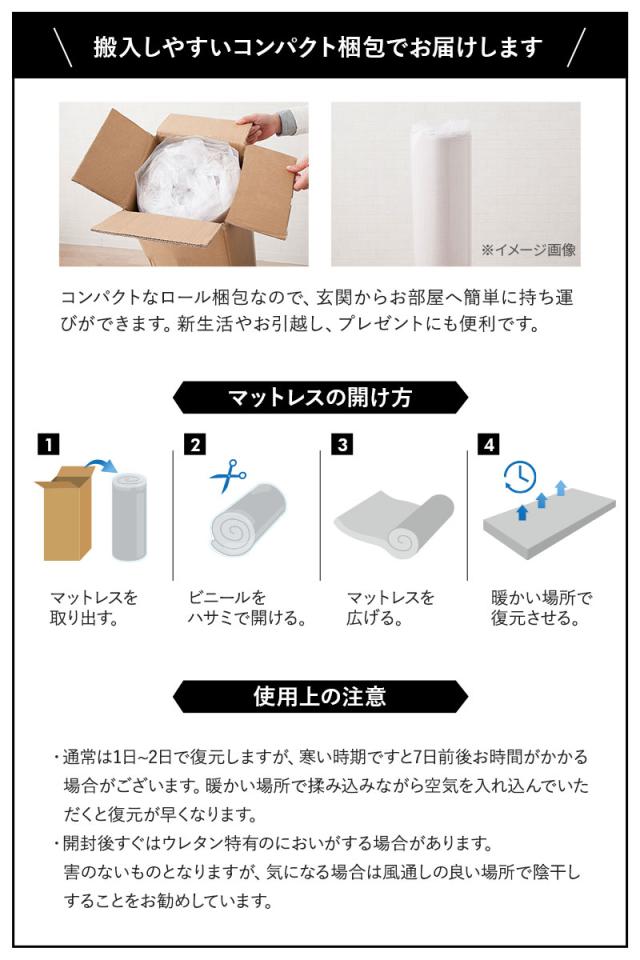 搬入しやすいコンパクト梱包でお届けします

※イメージ画像

コンパクトなロール梱包なので、玄関からお部屋へ簡単に持ち運びができます。新生活やお引越し、プレゼントにも便利です。

マットレスの開け方

1
マットレスを取り出す。

2
ビニールをハサミで開ける。

3
マットレスを広げる。

4
暖かい場所で復元させる。

使用上の注意

・通常は1日~2日で復元しますが、寒い時期ですと7日前後お時間がかかる場合がございます。暖かい場所で揉み込みながら空気を入れ込んでいただくと復元が早くなります。
・開封後すぐはウレタン特有のにおいがする場合があります。害のないものとなりますが、気になる場合は風通しの良い場所で陰干しすることをお勧めしています。