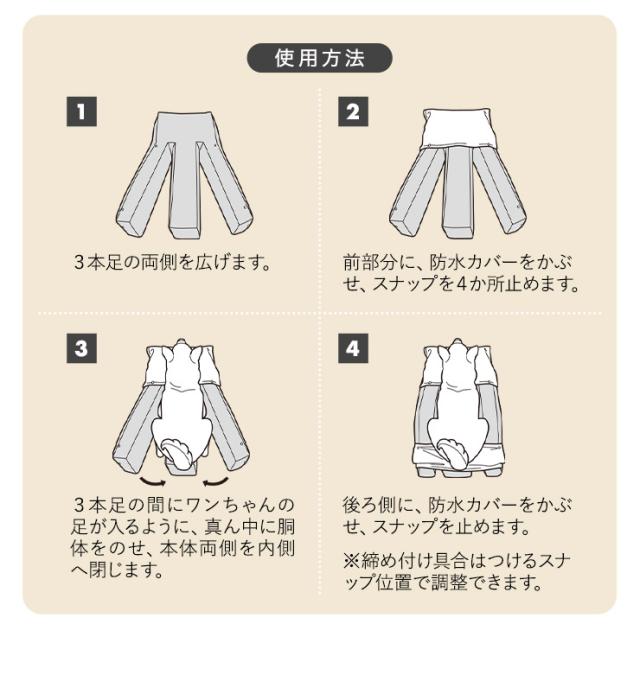 使用方法

1

3本足の両側を広げます。

2

前部分に、防水カバーをかぶせ、スナップを4か所止めます。

3

3本足の間にワンちゃんの足が入るように、真ん中に胴体をのせ、本体両側を内側へ閉じます。

4

後ろ側に、防水カバーをかぶせ、スナップを止めます。

※締め付け具合はつけるスナップ位置で調整できます。