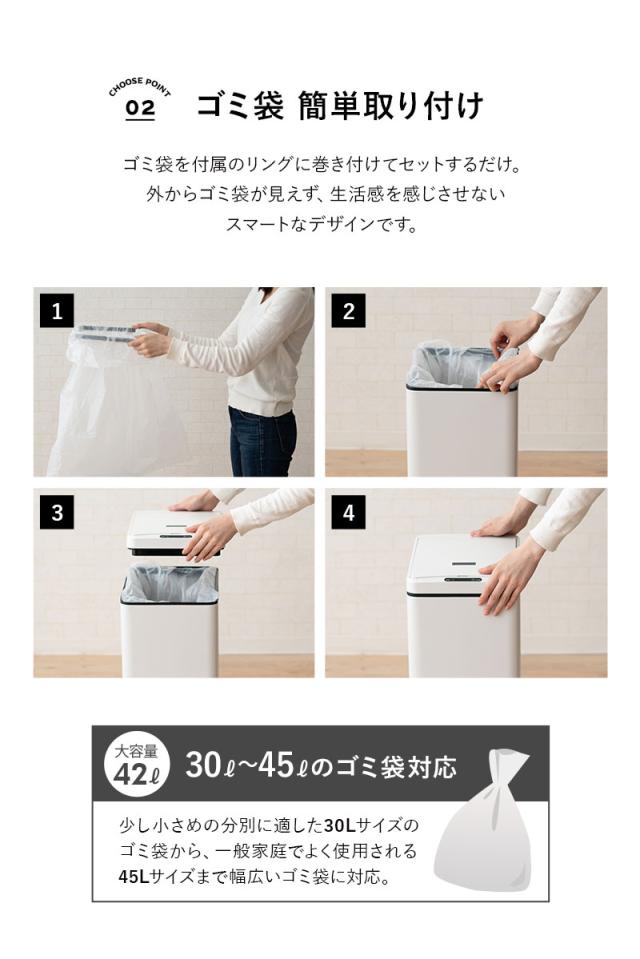 CHOOSE POINT
02
ゴミ袋 簡単取り付け

ゴミ袋を付属のリングに巻き付けてセットするだけ。
外からゴミ袋が見えず、生活感を感じさせない
スマートなデザインです。

1

2

3

4

大容量
42ℓ
30ℓ~45ℓのゴミ袋対応

少し小さめの分別に適した30Lサイズの
ゴミ袋から、一般家庭でよく使用される
45Lサイズまで幅広いゴミ袋に対応。