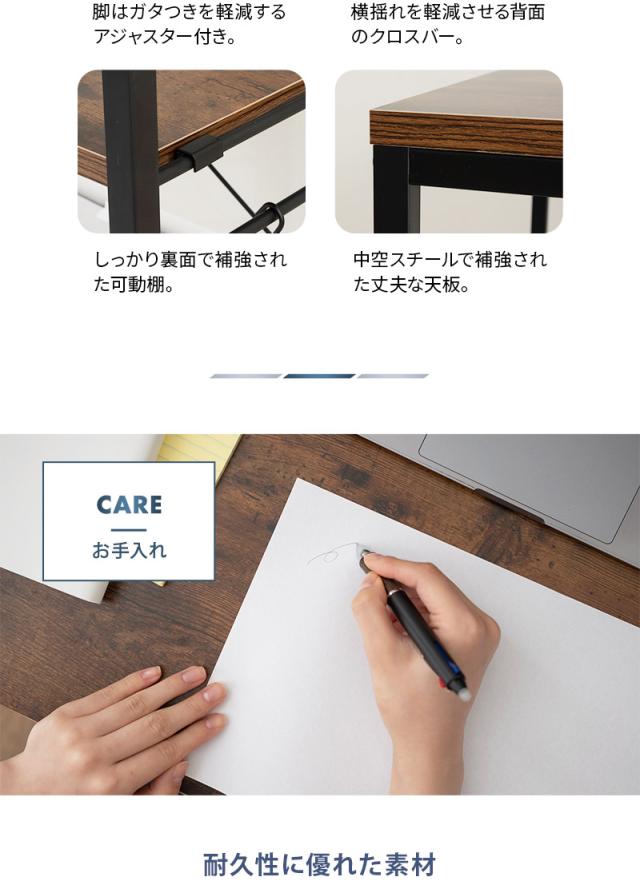 脚はガタつきを軽減するアジャスター付き。

横揺れを軽減させる背面のクロスバー。

しっかり裏面で補強された可動棚。

中空スチールで補強された丈夫な天板。

CARE

お手入れ

耐久性に優れた素材