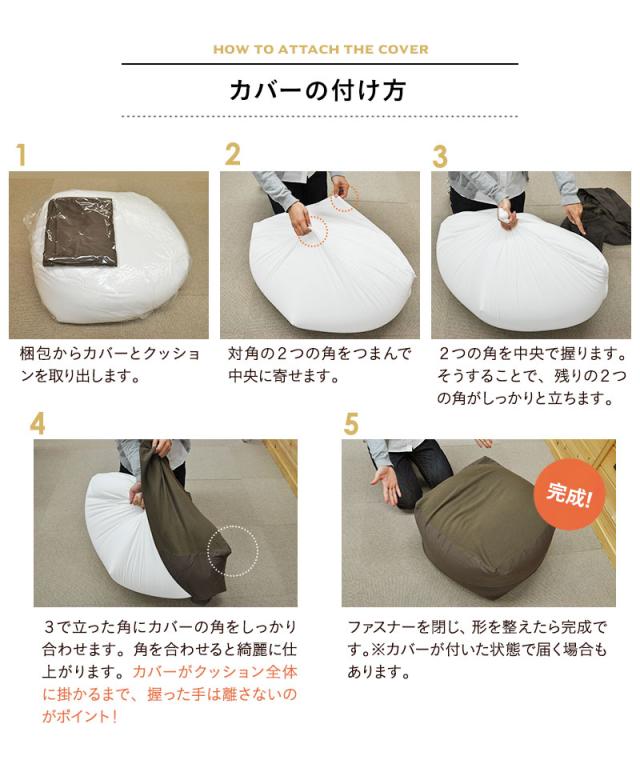 HOW TO ATTACH THE COVER

カバーの付け方

1

梱包からカバーとクッションを取り出します。

2

対角の２つの角をつまんで中央に寄せます。

3

２つの角を中央で握ります。そうすることで、残りの２つの角がしっかりと立ちます。

4

３で立った角にカバーの角をしっかり合わせます。角を合わせると綺麗に仕上がります。カバーがクッション全体に掛かるまで、握った手は離さないのがポイント！

5

完成!

ファスナーを閉じ、形を整えたら完成です。※カバーが付いた状態で届く場合もあります。