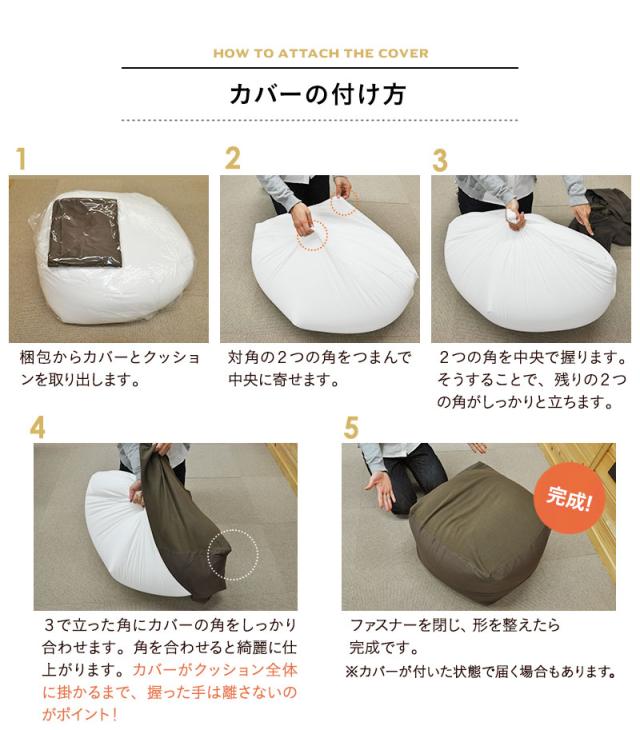 HOW TO ATTACH THE COVER

カバーの付け方

1

梱包からカバーとクッションを取り出します。

2

対角の２つの角をつまんで中央に寄せます。

3

２つの角を中央で握ります。そうすることで、残りの２つの角がしっかりと立ちます。

4

３で立った角にカバーの角をしっかり合わせます。角を合わせると綺麗に仕上がります。カバーがクッション全体に掛かるまで、握った手は離さないのがポイント！

5

完成!

ファスナーを閉じ、形を整えたら完成です。
※カバーが付いた状態で届く場合もあります。