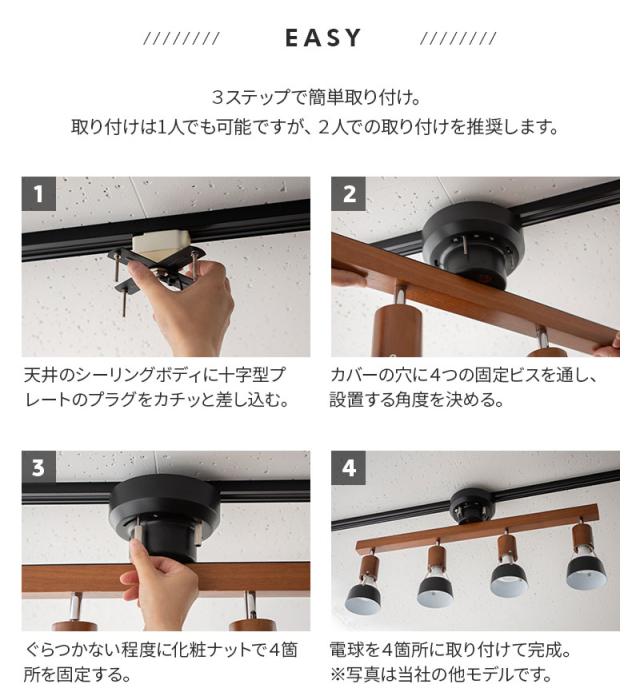 ///////// EASY /////////

３ステップで簡単取り付け。
取り付けは1人でも可能ですが、２人での取り付けを推奨します。

1

天井のシーリングボディに十字型プレートのプラグをカチッと差し込む。

2

カバーの穴に4つの固定ビスを通し、設置する角度を決める。

3

ぐらつかない程度に化粧ナットで4箇所を固定する。

4

電球を4箇所に取り付けて完成。
※写真は当社の他モデルです。