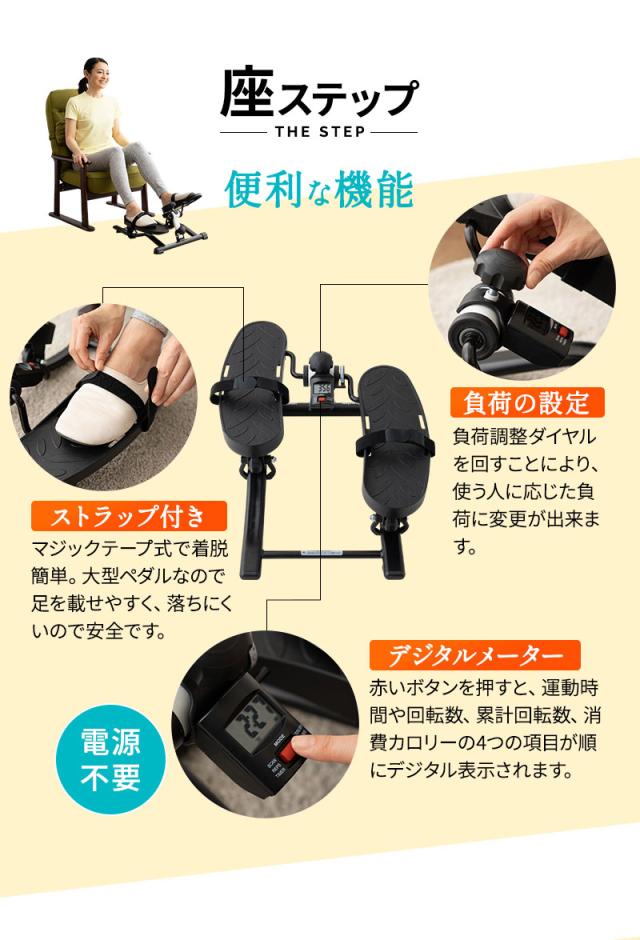 座ステップ
THE STEP

便利な機能

負荷の設定
負荷調整ダイヤルを回すことにより、使う人に応じた負荷に変更が出来ます。

ストラップ付き
マジックテープ式で着脱簡単。大型ペダルなので足を載せやすく、落ちにくいので安全です。

デジタルメーター
赤いボタンを押すと、運動時間や回転数、累計回転数、消費カロリーの4つの項目が順にデジタル表示されます。

電源不要

MODE