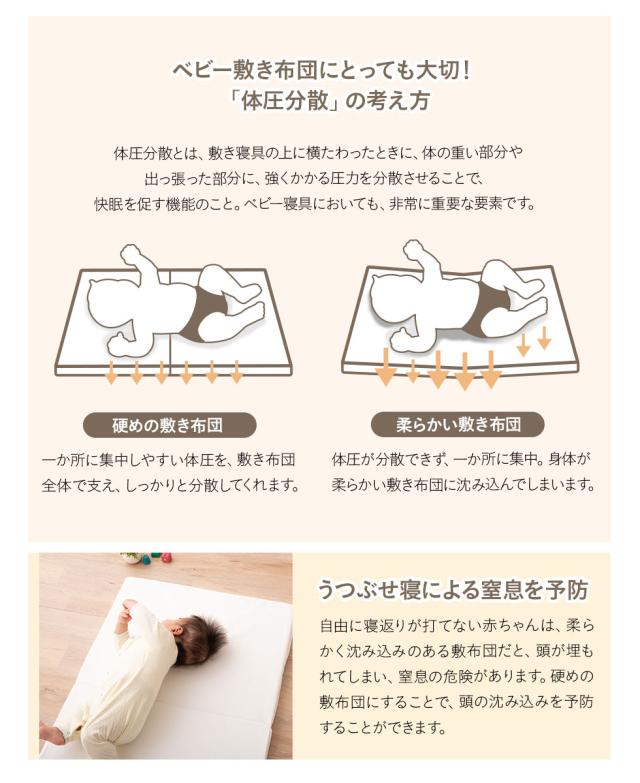 ベビー敷き布団にとっても大切!
「体圧分散」の考え方

体圧分散とは、敷き寝具の上に横たわったときに、体の重い部分や出っ張った部分に、強くかかる圧力を分散させることで、快眠を促す機能のこと。ベビー寝具においても、非常に重要な要素です。

硬めの敷き布団

一か所に集中しやすい体圧を、敷き布団全体で支え、しっかりと分散してくれます。

柔らかい敷き布団

体圧が分散できず、一か所に集中。身体が柔らかい敷き布団に沈み込んでしまいます。

うつぶせ寝による窒息を予防

自由に寝返りが打てない赤ちゃんは、柔らかく沈み込みのある敷布団だと、頭が埋もれてしまい、窒息の危険があります。硬めの敷布団にすることで、頭の沈み込みを予防することができます。