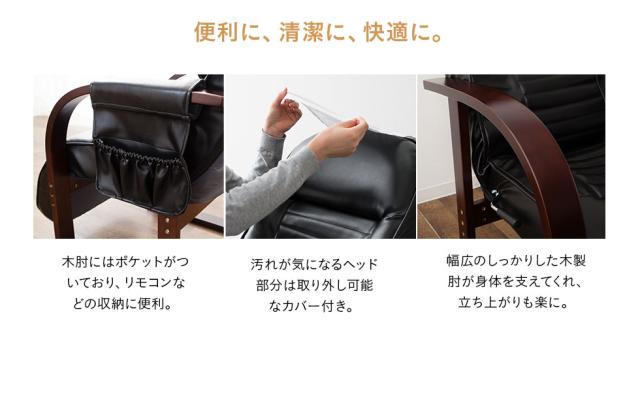 便利に、清潔に、快適に。

木肘にはポケットがついており、リモコンなどの収納に便利。

汚れが気になるヘッド部分は取り外し可能なカバー付き。

幅広のしっかりした木製肘が身体を支えてくれ、立ち上がりも楽に。