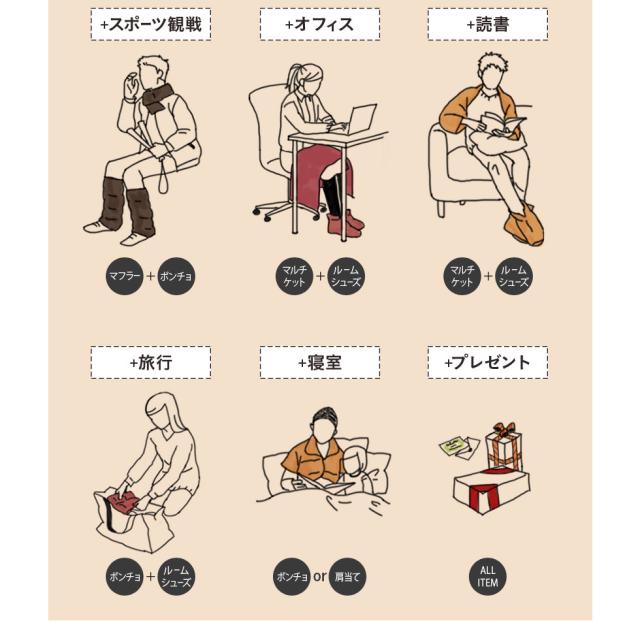 +スポーツ観戦

マフラー + ポンチョ

+オフィス

マルチケット + ルームシューズ

+読書

マルチケット + ルームシューズ

+旅行

ポンチョ + ルームシューズ

+寝室

ポンチョ or 肩当て

+プレゼント

ALL ITEM