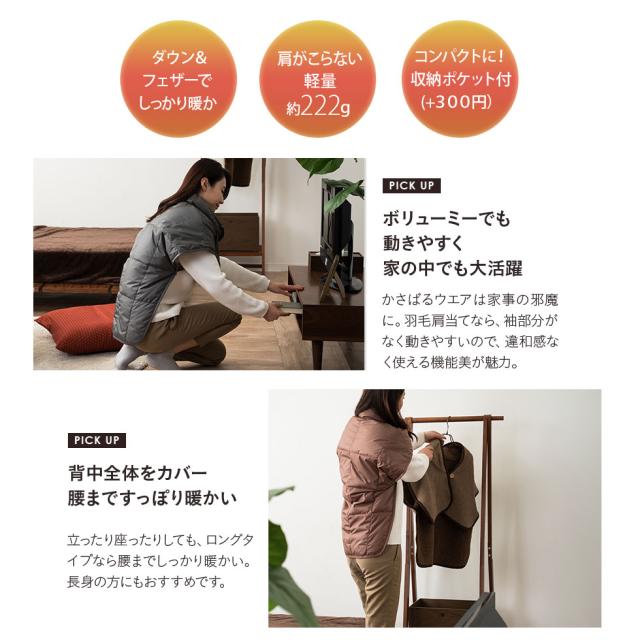 ダウン&
フェザーで
しっかり暖か

肩がこらない
軽量
約222g

コンパクトに!
収納ポケット付
(+300円)

PICK UP

ボリューミーでも
動きやすく
家の中でも大活躍

かさばるウエアは家事の邪魔に。羽毛肩当てなら、袖部分がなく動きやすいので、違和感なく使える機能美が魅力。

PICK UP

背中全体をカバー
腰まですっぽり暖かい

立ったり座ったりしても、ロングタイプなら腰までしっかり暖かい。長身の方にもおすすめです。