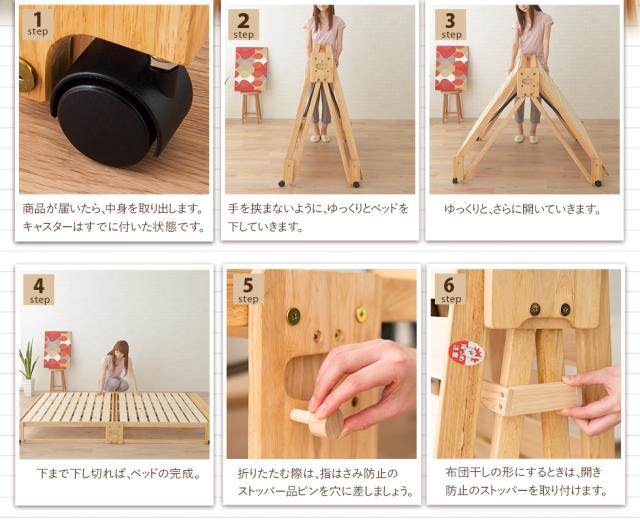 1
step

商品が届いたら、中身を取り出します。キャスターはすでに付いた状態です。

2
step

手を挟まないように、ゆっくりとベッドを下していきます。

3
step

ゆっくりと、さらに開いていきます。

4
step

下まで下し切れば、ベッドの完成。

5
step

折りたたむ際は、指はさみ防止のストッパー品ピンを穴に差しましょう。

6
step

布団干しの形にするときは、開き防止のストッパーを取り付けます。