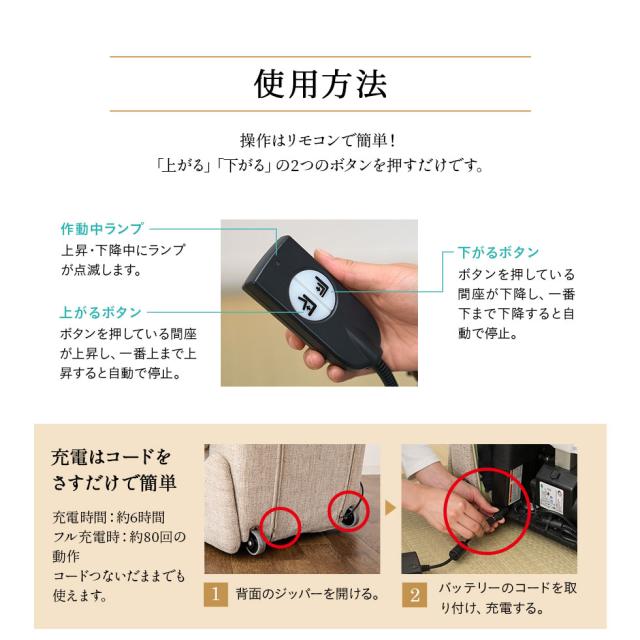 使用方法

操作はリモコンで簡単！
「上がる」「下がる」の2つのボタンを押すだけです。

作動中ランプ
上昇・下降中にランプが点滅します。

上がるボタン
ボタンを押している間座が上昇し、一番上まで上昇すると自動で停止。

下がるボタン
ボタンを押している間座が下降し、一番下まで下降すると自動で停止。

充電はコードをさすだけで簡単

充電時間：約6時間
フル充電時：約80回の動作
コードつないだままでも使えます。

1 背面のジッパーを開ける。

2 バッテリーのコードを取り付け、充電する。