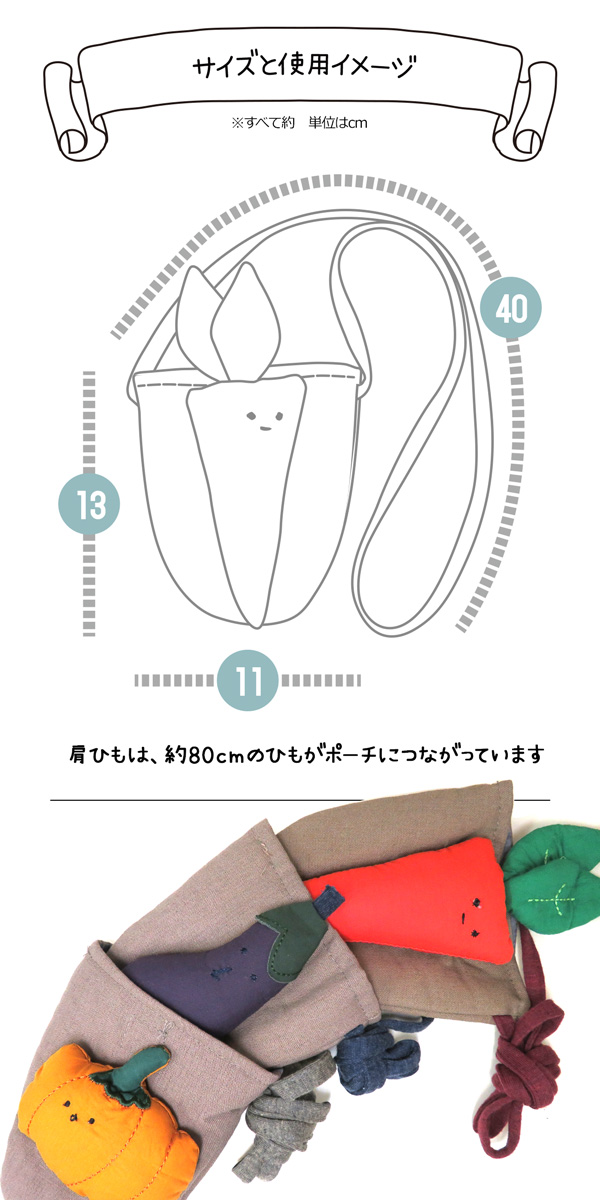 サイズと使用イメージ

※すべて約　単位はcm

40

13

11

肩ひもは、約80cmのひもがポーチにつながっています