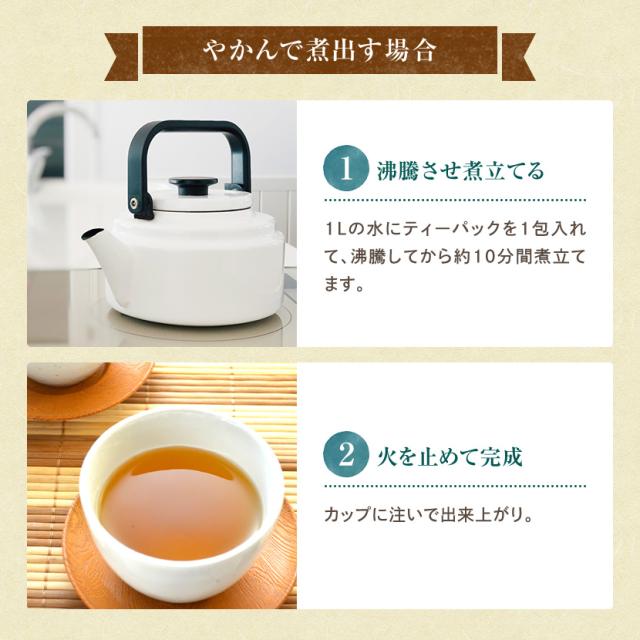 やかんで煮出す場合

1 沸騰させ煮立てる

1Lの水にティーパックを1包入れて、沸騰してから約10分間煮立てます。

2 火を止めて完成

カップに注いで出来上がり。