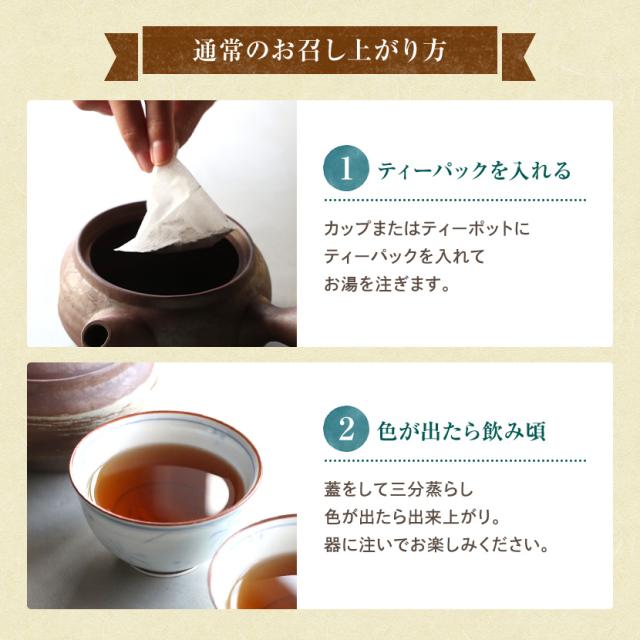 通常のお召し上がり方

1 ティーパックを入れる

カップまたはティーポットに
ティーパックを入れて
お湯を注ぎます。

2 色が出たら飲み頃

蓋をして三分蒸らし
色が出たら出来上がり。
器に注いでお楽しみください。