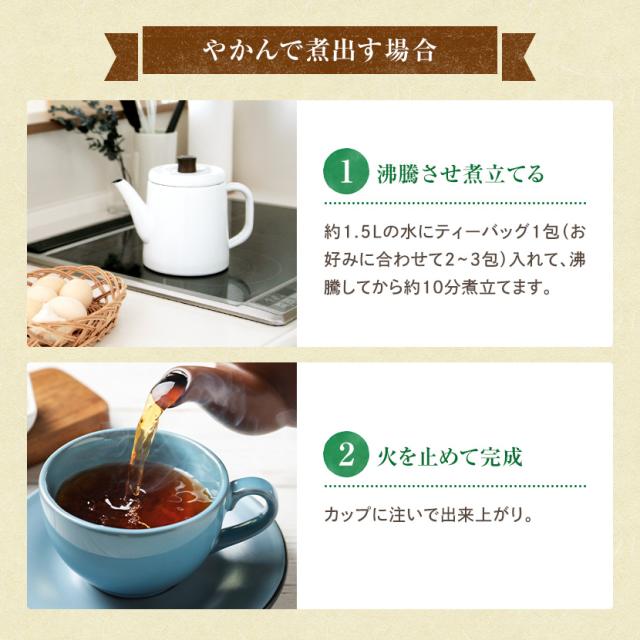 やかんで煮出す場合

1 沸騰させ煮立てる

約1.5Lの水にティーバッグ1包（お好みに合わせて2~3包）入れて、沸騰してから約10分煮立てます。

2 火を止めて完成

カップに注いで出来上がり。