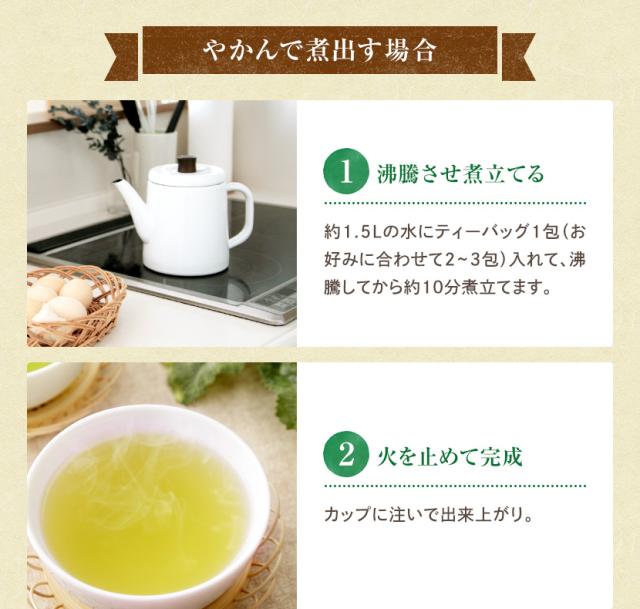 やかんで煮出す場合

1 沸騰させ煮立てる

約1.5Lの水にティーバッグ1包（お好みに合わせて2～3包）入れて、沸騰してから約10分煮立てます。

2 火を止めて完成

カップに注いで出来上がり。