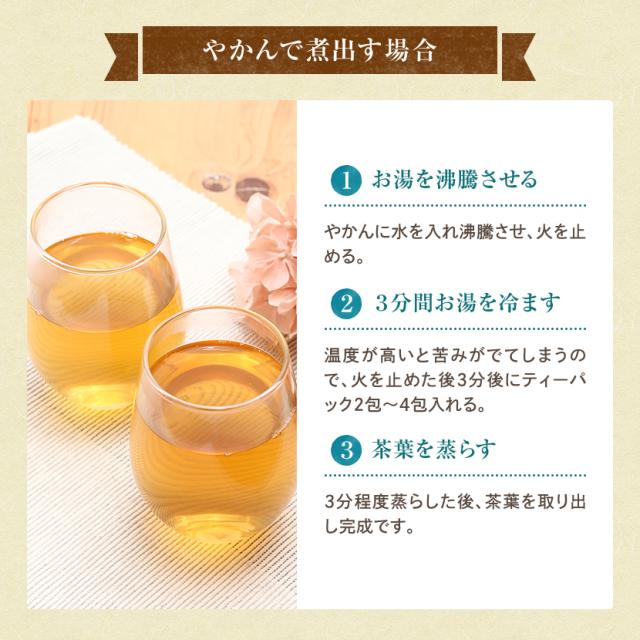 やかんで煮出す場合

1 お湯を沸騰させる

やかんに水を入れ沸騰させ、火を止める。

2 3分間お湯を冷ます

温度が高いと苦みがでてしまうので、火を止めた後3分後にティーパック2包～4包入れる。

3 茶葉を蒸らす

3分程度蒸らした後、茶葉を取り出し完成です。