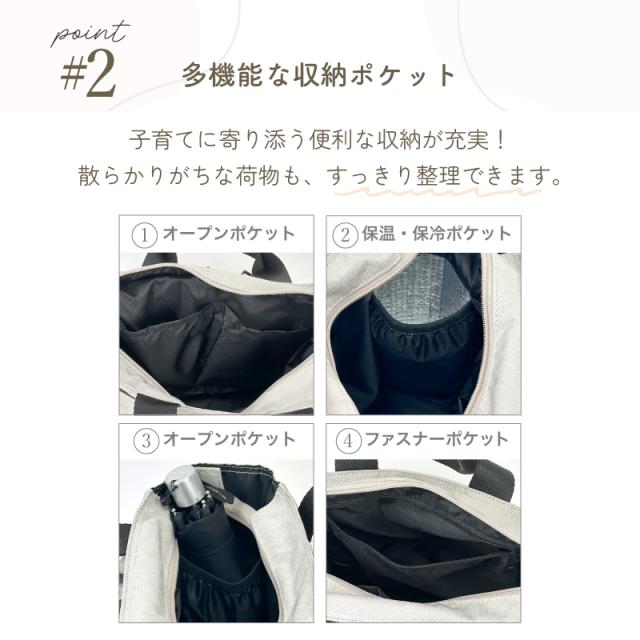 point
#2
多機能な収納ポケット

子育てに寄り添う便利な収納が充実！
散らかりがちな荷物も、すっきり整理できます。

① オープンポケット
② 保温・保冷ポケット
③ オープンポケット
④ ファスナーポケット