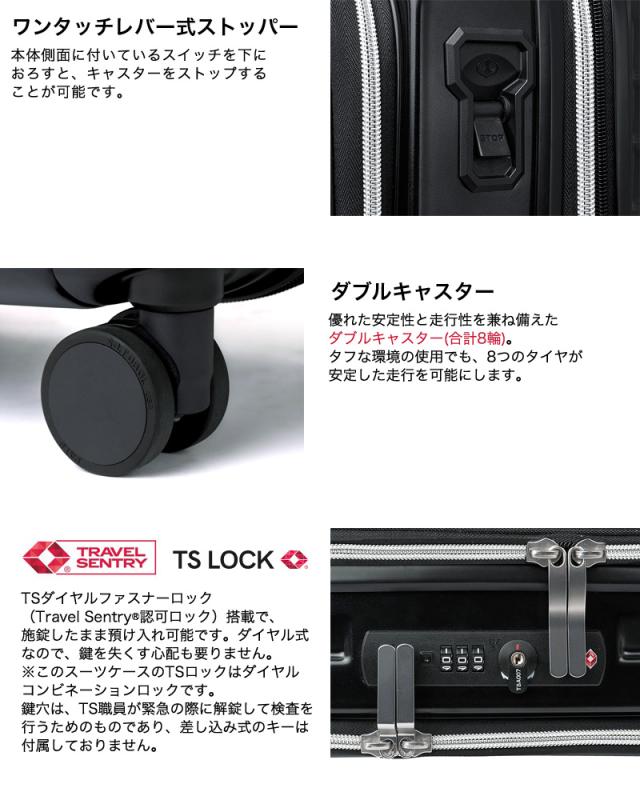 ワンタッチレバー式ストッパー

本体側面に付いているスイッチを下におろすと、キャスターをストップすることが可能です。

STOP

ダブルキャスター

優れた安定性と走行性を兼ね備えたダブルキャスター(合計8輪)。タフな環境の使用でも、8つのタイヤが安定した走行を可能にします。

TRAVEL SENTRY

TS LOCK

TSダイヤルファスナーロック（Travel Sentry®認可ロック）搭載で、施錠したまま預け入れ可能です。ダイヤル式なので、鍵を失くす心配も要りません。
※このスーツケースのTSロックはダイヤルコンビネーションロックです。
鍵穴は、TS職員が緊急の際に解錠して検査を行うためのものであり、差し込み式のキーは付属しておりません。

TSA007