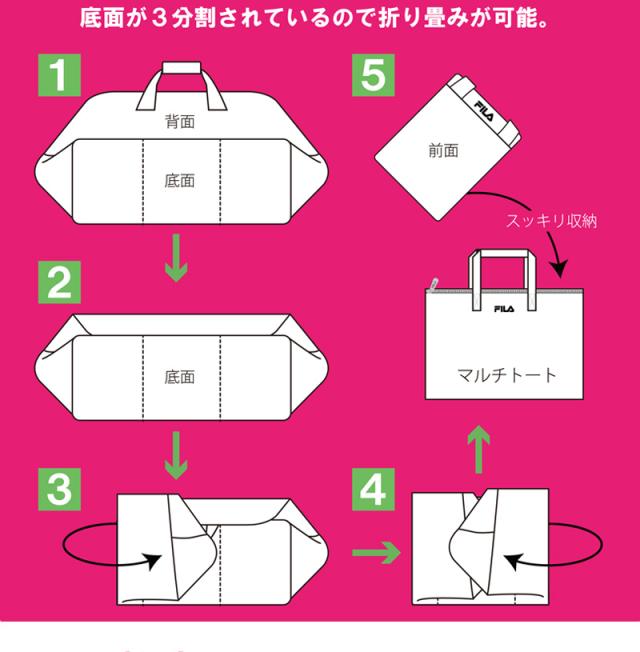 底面が３分割されているので折り畳みが可能。

1

背面

底面

2

底面

3

4

5

FILA

前面

スッキリ収納

FILA

マルチトート