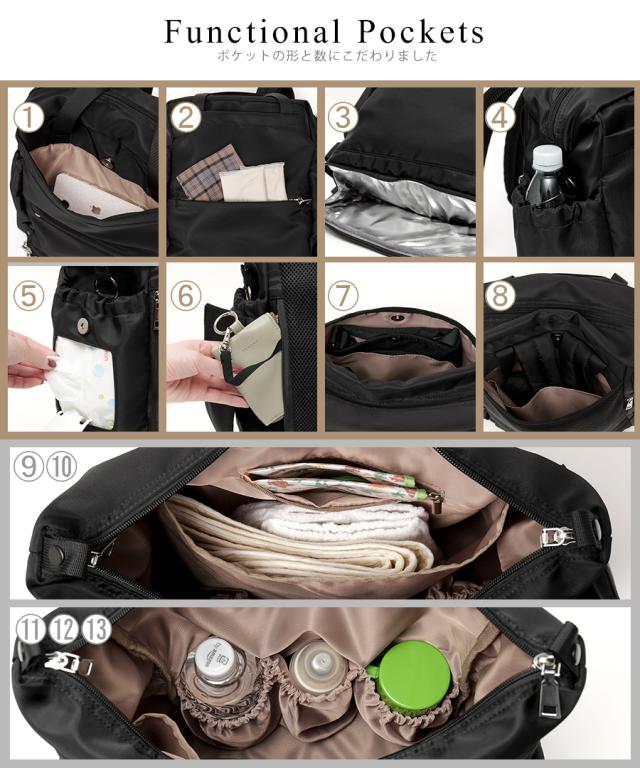 Functional Pockets
ポケットの形と数にこだわりました

①
②
③
④
⑤
⑥
⑦
⑧
⑨⑩
⑪⑫⑬