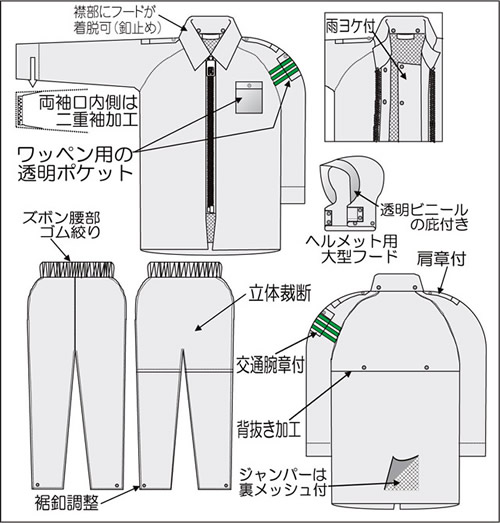 襟部にフードが着脱可（釦止め）

雨ヨケ付

両袖口内側は二重袖加工

ワッペン用の透明ポケット

透明ビニールの庇付き

ヘルメット用大型フード

ズボン腰部ゴム絞り

肩章付

立体裁断

交通腕章付

背抜き加工

ジャンパーは裏メッシュ付

裾釦調整