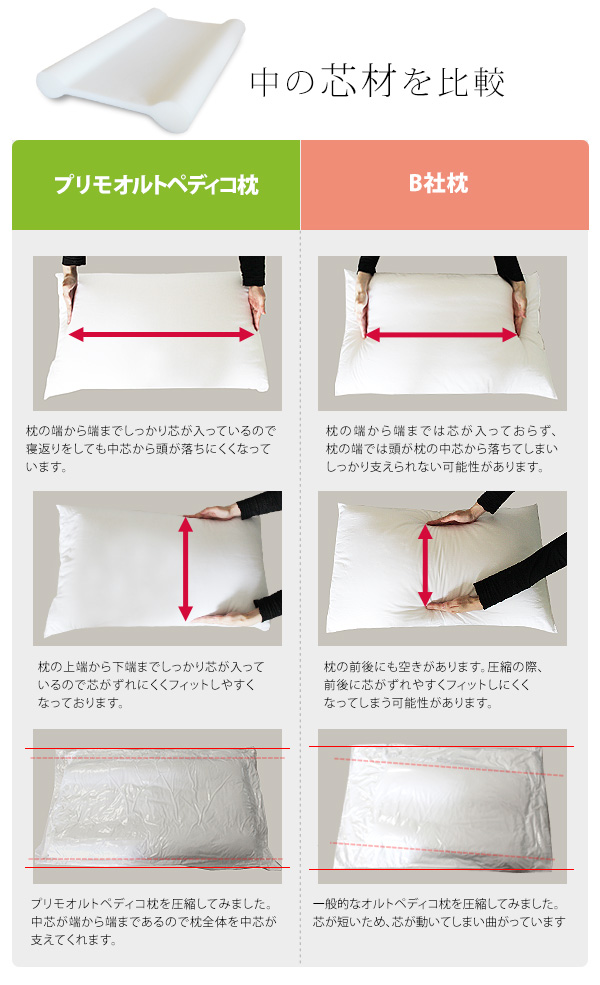 中の芯材を比較

プリモオルトペディコ枕

枕の端から端までしっかり芯が入っているので寝返りをしても中芯から頭が落ちにくくなっています。

枕の上端から下端までしっかり芯が入っているので芯がずれにくくフィットしやすくなっております。

プリモオルトペディコ枕を圧縮してみました。中芯が端から端まであるので枕全体を中芯が支えてくれます。

B社枕

枕の端から端までは芯が入っておらず、枕の端では頭が枕の中芯から落ちてしまいしっかり支えられない可能性があります。

枕の前後にも空きがあります。圧縮の際、前後に芯がずれやすくフィットしにくくなってしまう可能性があります。

一般的なオルトペディコ枕を圧縮してみました。芯が短いため、芯が動いてしまい曲がっています