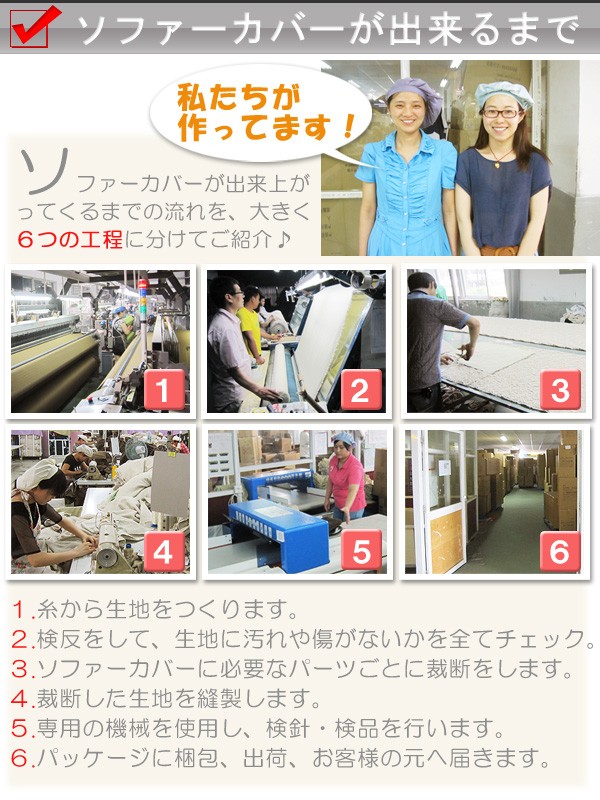 ソファーカバーが出来るまで

私たちが作ってます！

ソファーカバーが出来上がってくるまでの流れを、大きく６つの工程に分けてご紹介♪

1

2

3

4

5

6

1.糸から生地をつくります。
2.検反をして、生地に汚れや傷がないかを全てチェック。
3.ソファーカバーに必要なパーツごとに裁断をします。
4.裁断した生地を縫製します。
5.専用の機械を使用し、検針・検品を行います。
6.パッケージに梱包、出荷、お客様の元へ届きます。