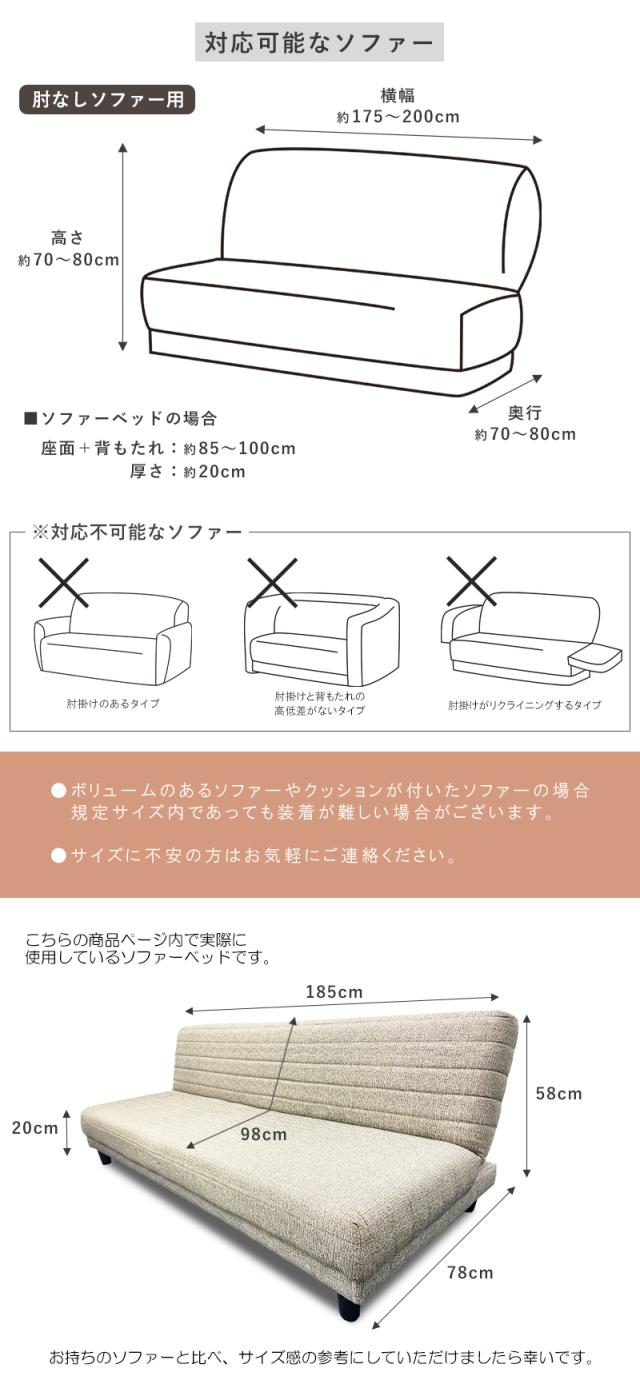 対応可能なソファー

肘なしソファー用

横幅
約175〜200cm

高さ
約70〜80cm

奥行
約70〜80cm

■ソファーベッドの場合
座面＋背もたれ：約85〜100cm
厚さ：約20cm

※対応不可能なソファー

肘掛けのあるタイプ

肘掛けと背もたれの高低差がないタイプ

肘掛けがリクライニングするタイプ

●ボリュームのあるソファーやクッションが付いたソファーの場合規定サイズ内であっても装着が難しい場合がございます。

●サイズに不安の方はお気軽にご連絡ください。

こちらの商品ページ内で実際に使用しているソファーベッドです。

185cm

58cm

20cm

98cm

78cm

お持ちのソファーと比べ、サイズ感の参考にしていただけましたら幸いです。