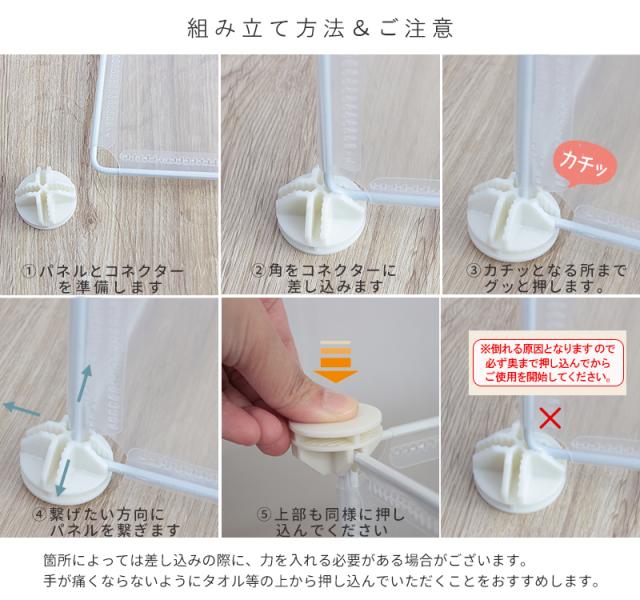 組み立て方法＆ご注意

①パネルとコネクターを準備します

②角をコネクターに差し込みます

カチッ

③カチッとなる所までグッと押します。

④繋げたい方向にパネルを繋ぎます

⑤上部も同様に押し込んでください

※倒れる原因となりますので必ず奥まで押し込んでからご使用を開始してください。

箇所によっては差し込みの際に、力を入れる必要がある場合がございます。
手が痛くならないようにタオル等の上から押し込んでいただくことをおすすめします。