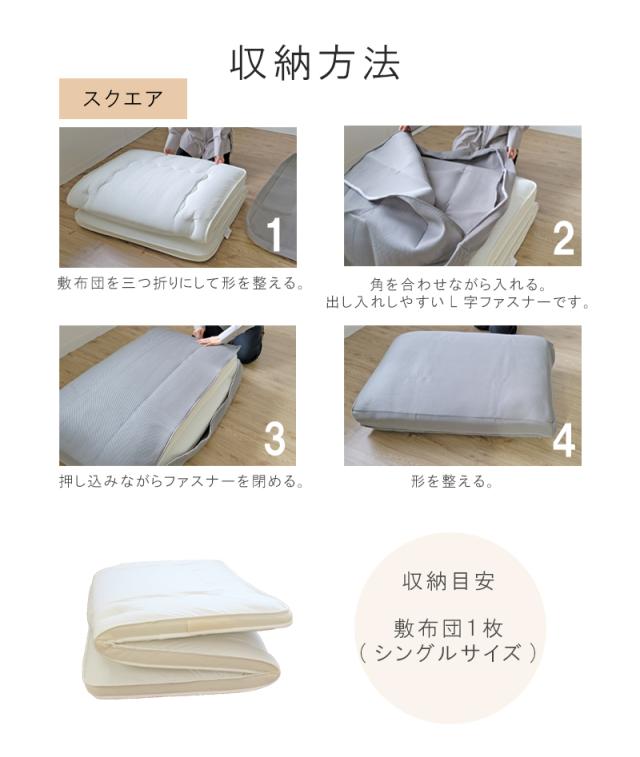 収納方法

スクエア

1

敷布団を三つ折りにして形を整える。

2

角を合わせながら入れる。
出し入れしやすいＬ字ファスナーです。

3

押し込みながらファスナーを閉める。

4

形を整える。

収納目安

敷布団1枚
（シングルサイズ）