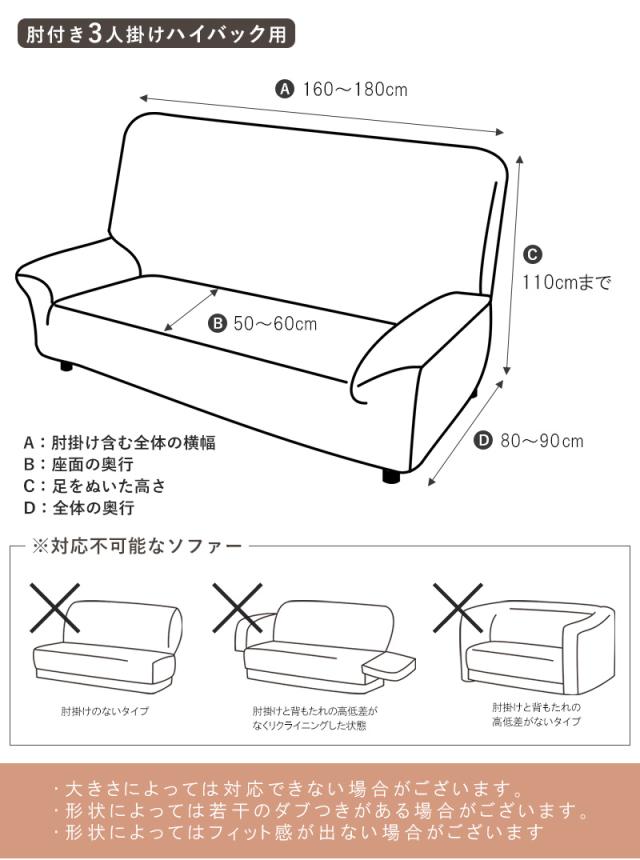 肘付き3人掛けハイバック用

A 160～180cm

C 110cmまで

B 50～60cm

D 80～90cm

A：肘掛け含む全体の横幅
B：座面の奥行
C：足をぬいた高さ
D：全体の奥行

※対応不可能なソファー

肘掛けのないタイプ

肘掛けと背もたれの高低差がなくリクライニングした状態

肘掛けと背もたれの高低差がないタイプ

・大きさによっては対応できない場合がございます。
・形状によっては若干のダブつきがある場合がございます。
・形状によってはフィット感が出ない場合がございます