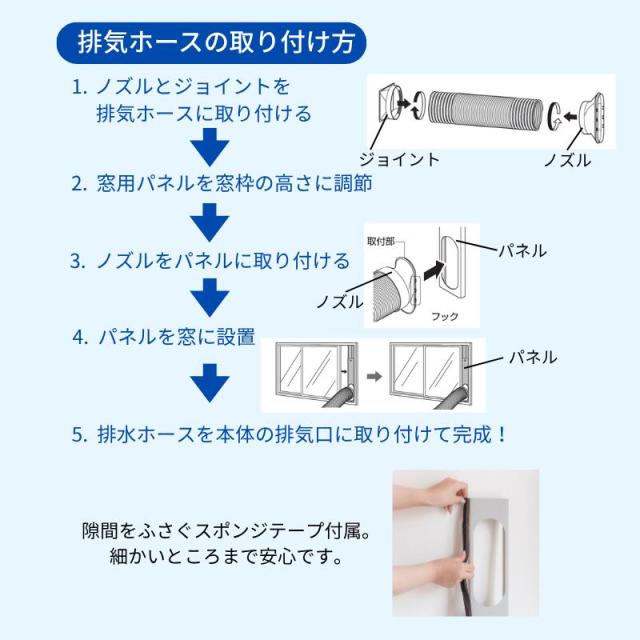 排気ホースの取り付け方

1. ノズルとジョイントを排気ホースに取り付ける

ジョイント

ノズル

2. 窓用パネルを窓枠の高さに調節

3. ノズルをパネルに取り付ける

取付部

パネル

ノズル

フック

4. パネルを窓に設置

パネル

5. 排水ホースを本体の排気口に取り付けて完成！

隙間をふさぐスポンジテープ付属。
細かいところまで安心です。