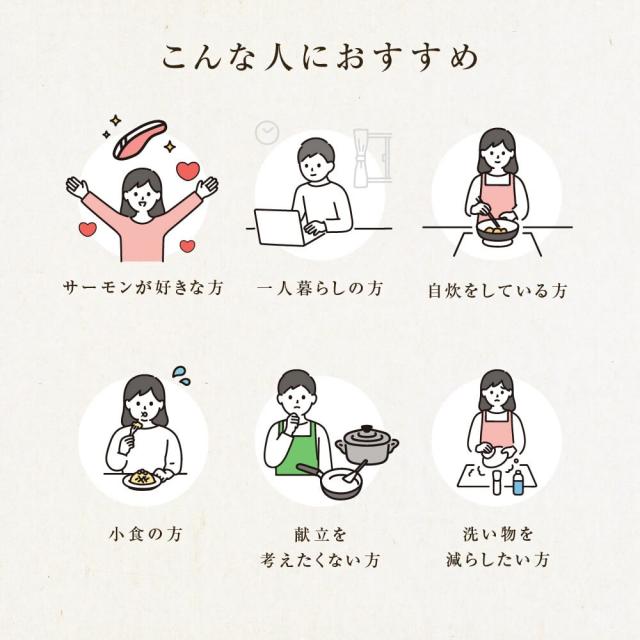 こんな人におすすめ

サーモンが好きな方

一人暮らしの方

自炊をしている方

小食の方

献立を
考えたくない方

洗い物を
減らしたい方