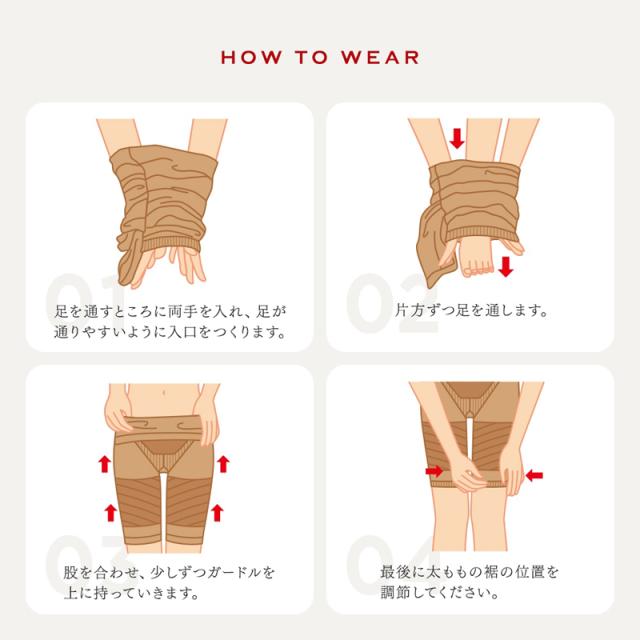 HOW TO WEAR

01
足を通すところに両手を入れ、足が通りやすいように入口をつくります。

02
片方ずつ足を通します。

03
股を合わせ、少しずつガードルを上に持っていきます。

04
最後に太ももの裾の位置を調節してください。