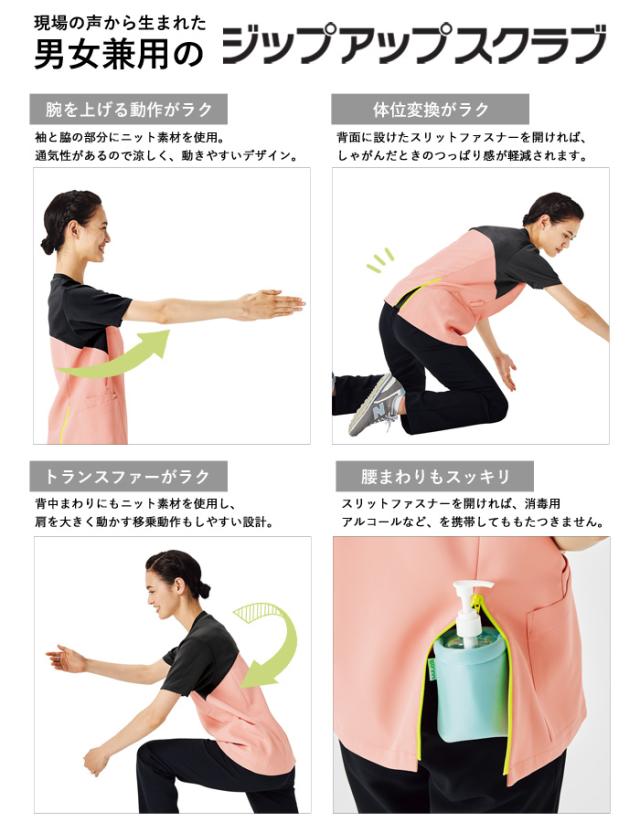 現場の声から生まれた
男女兼用の ジップアップスクラブ

腕を上げる動作がラク
袖と脇の部分にニット素材を使用。
通気性があるので涼しく、動きやすいデザイン。

体位変換がラク
背面に設けたスリットファスナーを開ければ、
しゃがんだときのつっぱり感が軽減されます。

トランスファーがラク
背中まわりにもニット素材を使用し、
肩を大きく動かす移乗動作もしやすい設計。

腰まわりもスッキリ
スリットファスナーを開ければ、消毒用
アルコールなど、を携帯してももたつきません。