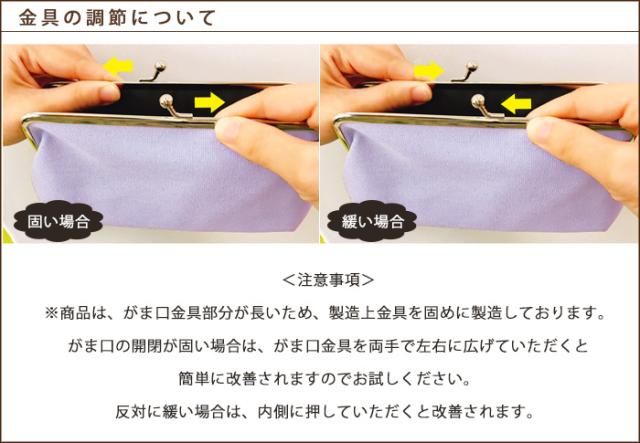 金具の調節について

固い場合

緩い場合

＜注意事項＞

※商品は、がま口金具部分が長いため、製造上金具を固めに製造しております。

がま口の開閉が固い場合は、がま口金具を両手で左右に広げていただくと

簡単に改善されますのでお試しください。

反対に緩い場合は、内側に押していただくと改善されます。