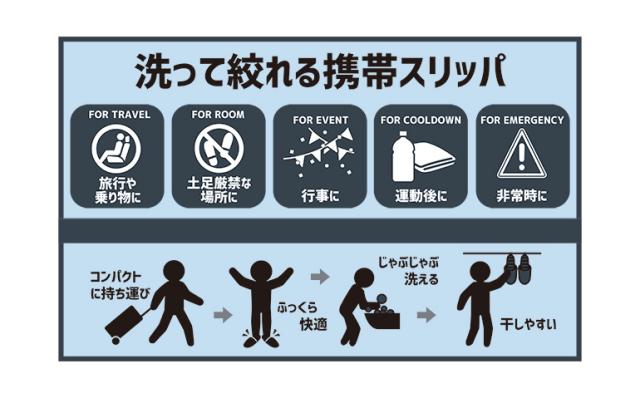 洗って絞れる携帯スリッパ

FOR TRAVEL
旅行や乗り物に

FOR ROOM
土足厳禁な場所に

FOR EVENT
行事に

FOR COOLDOWN
運動後に

FOR EMERGENCY
非常時に

コンパクトに持ち運び

ふっくら快適

じゃぶじゃぶ洗える

干しやすい