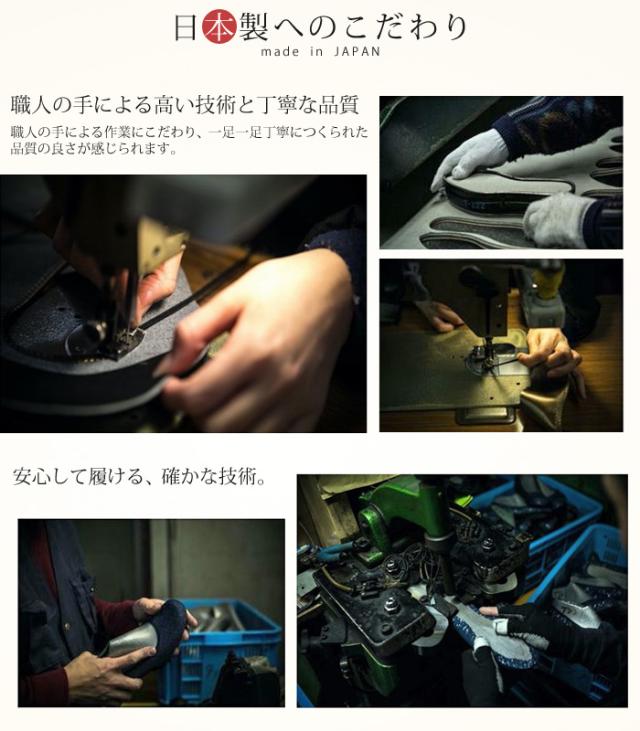 日本製へのこだわり
made in JAPAN

職人の手による高い技術と丁寧な品質

職人の手による作業にこだわり、一足一足丁寧につくられた品質の良さが感じられます。

安心して履ける、確かな技術。