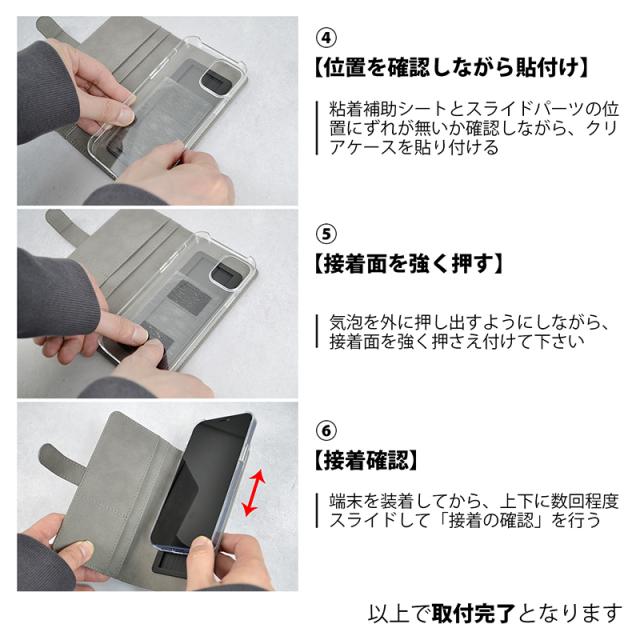 ④
【位置を確認しながら貼付け】

粘着補助シートとスライドパーツの位置にずれが無いか確認しながら、クリアケースを貼り付ける

⑤
【接着面を強く押す】

気泡を外に押し出すようにしながら、接着面を強く押さえ付けて下さい

⑥
【接着確認】

端末を装着してから、上下に数回程度スライドして「接着の確認」を行う

以上で取付完了となります